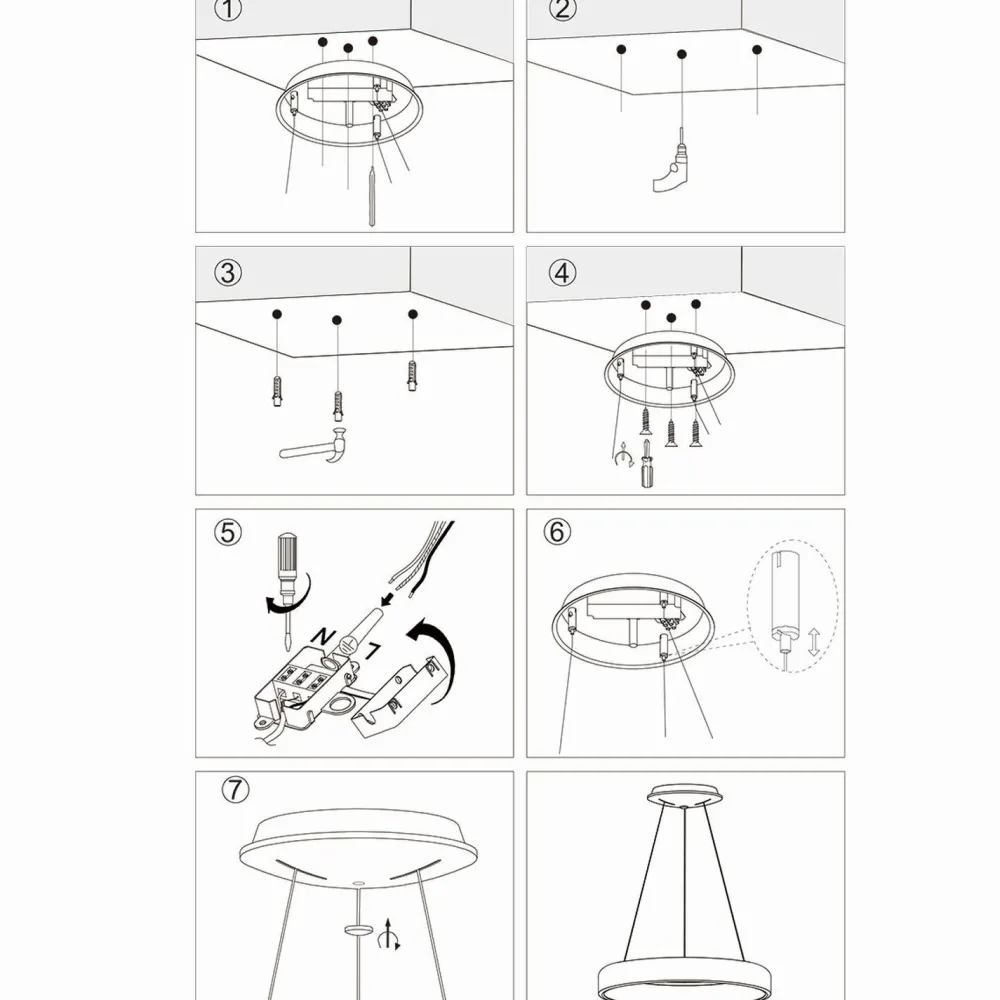 ①

②

③

④

⑤

N

L

⑥

⑦