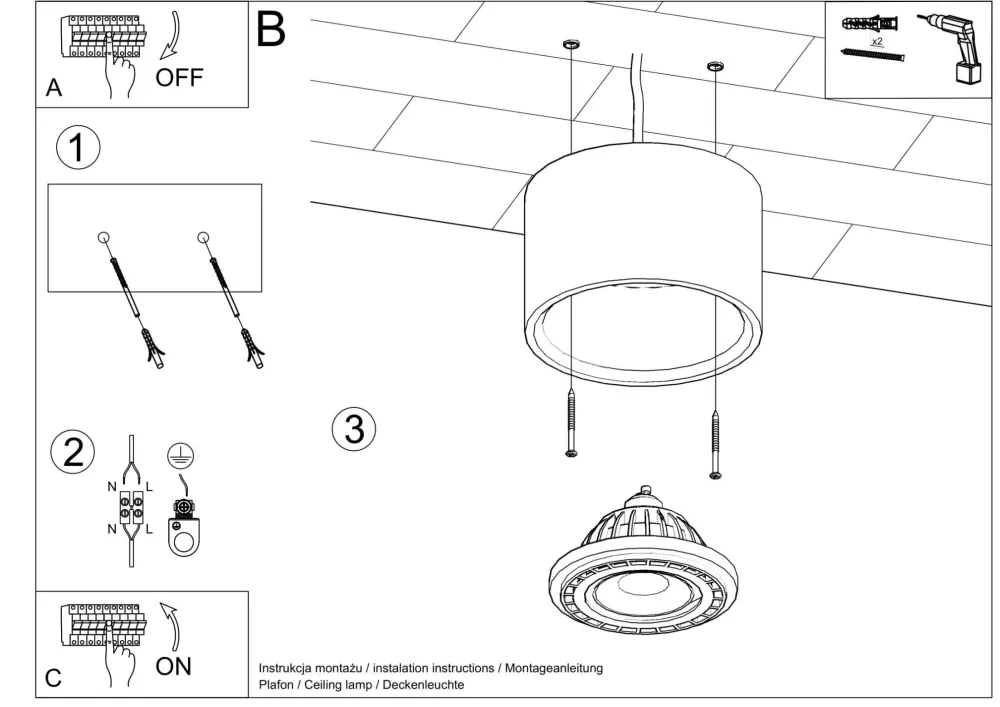 A
OFF

B

x2

1

2

N L
N L

3

C
ON

Instrukcja montażu / instalation instructions / Montageanleitung
Plafon / Ceiling lamp / Deckenleuchte