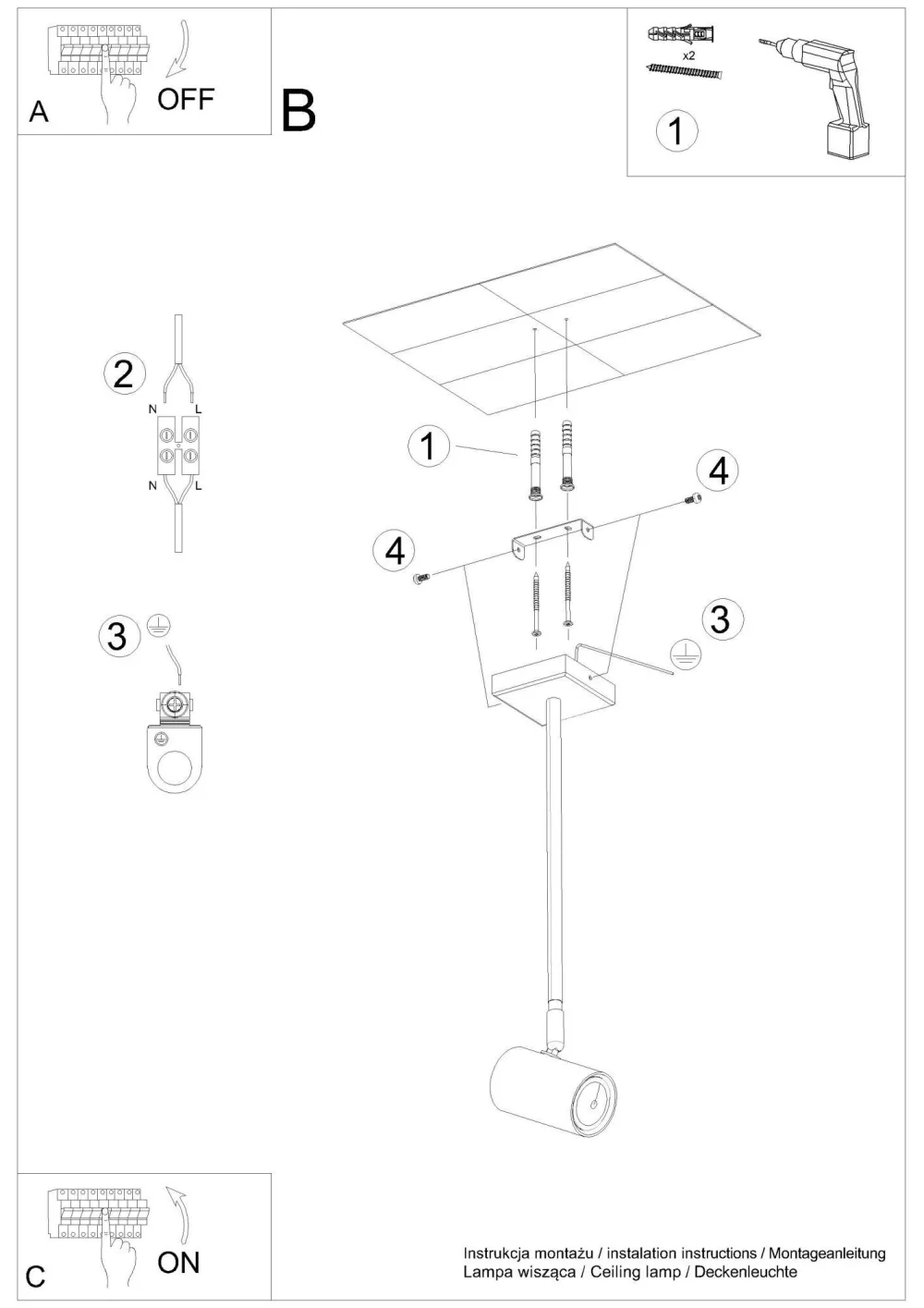 A

OFF

B

x2

1

2

N L

N L

3

1

4

4

3

C

ON

Instrukcja montażu / instalation instructions / Montageanleitung
Lampa wisząca / Ceiling lamp / Deckenleuchte