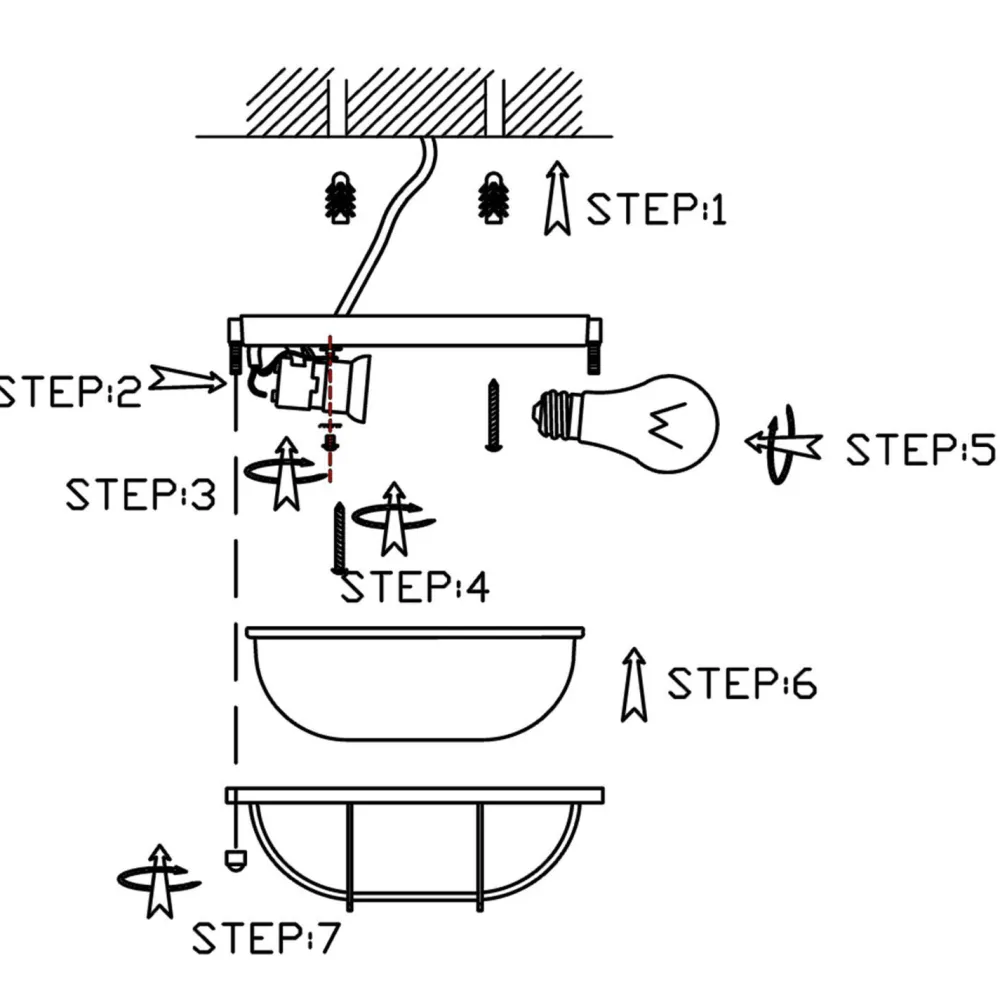 STEP:1

STEP:2

STEP:5

STEP:3

STEP:4

STEP:6

STEP:7