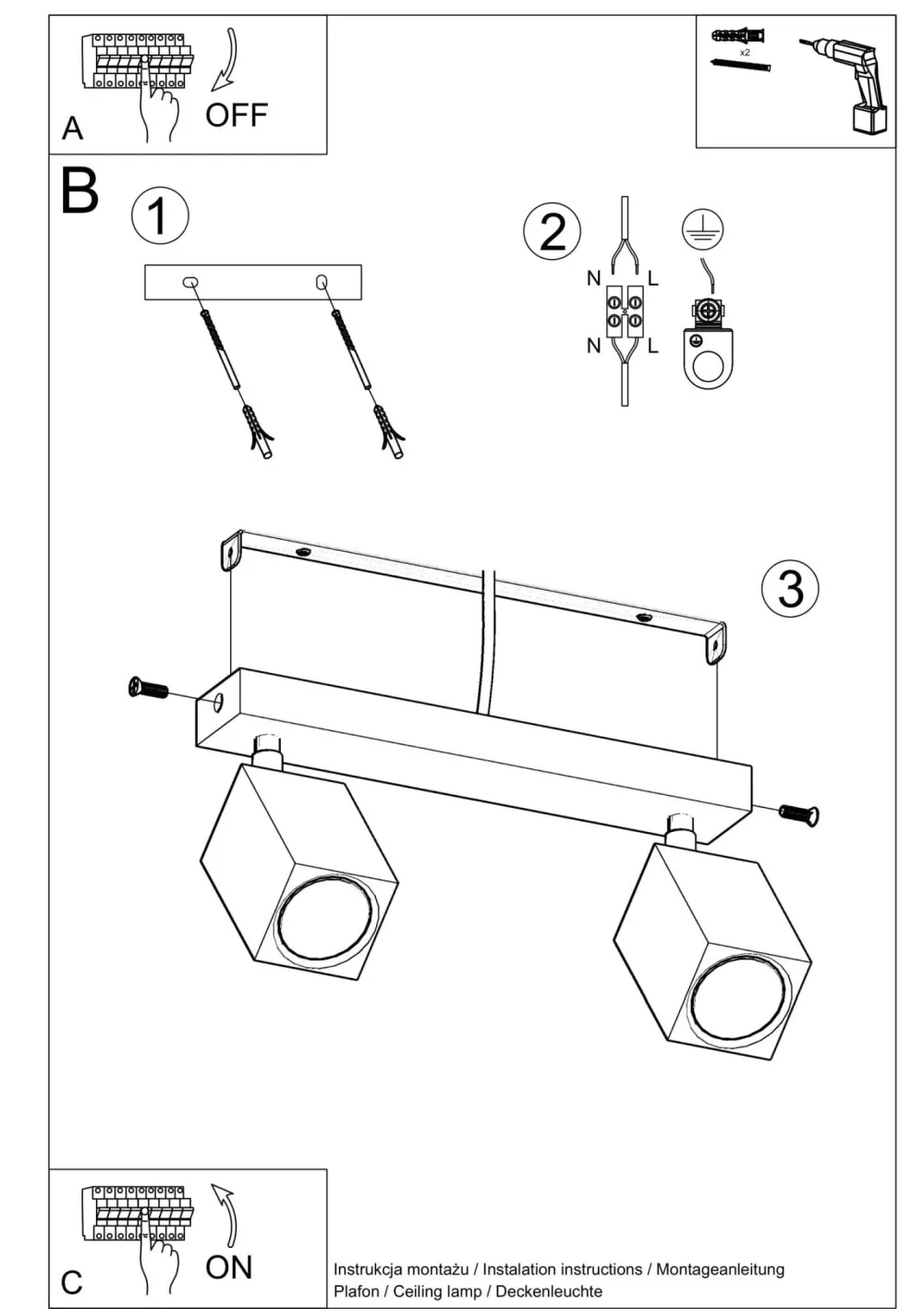 A
OFF

x2

B
1

2
N L
N L

3

C
ON

Instrukcja montażu / Instalation instructions / Montageanleitung
Plafon / Ceiling lamp / Deckenleuchte