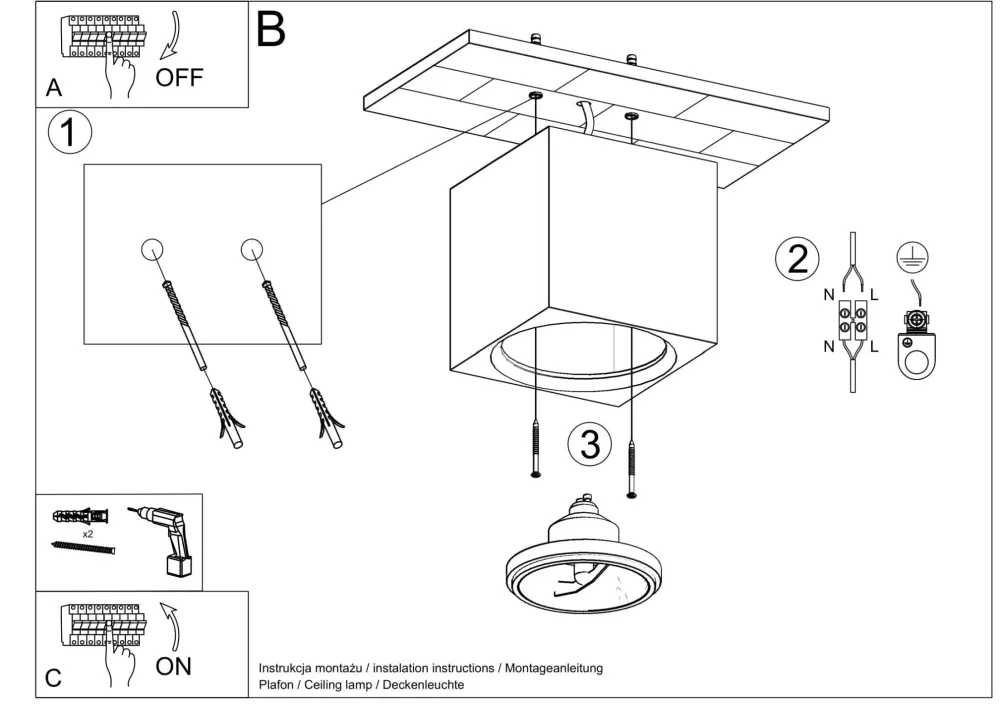 A
OFF

B

1

2

N L
N L

3

x2

C
ON

Instrukcja montażu / instalation instructions / Montageanleitung
Plafon / Ceiling lamp / Deckenleuchte