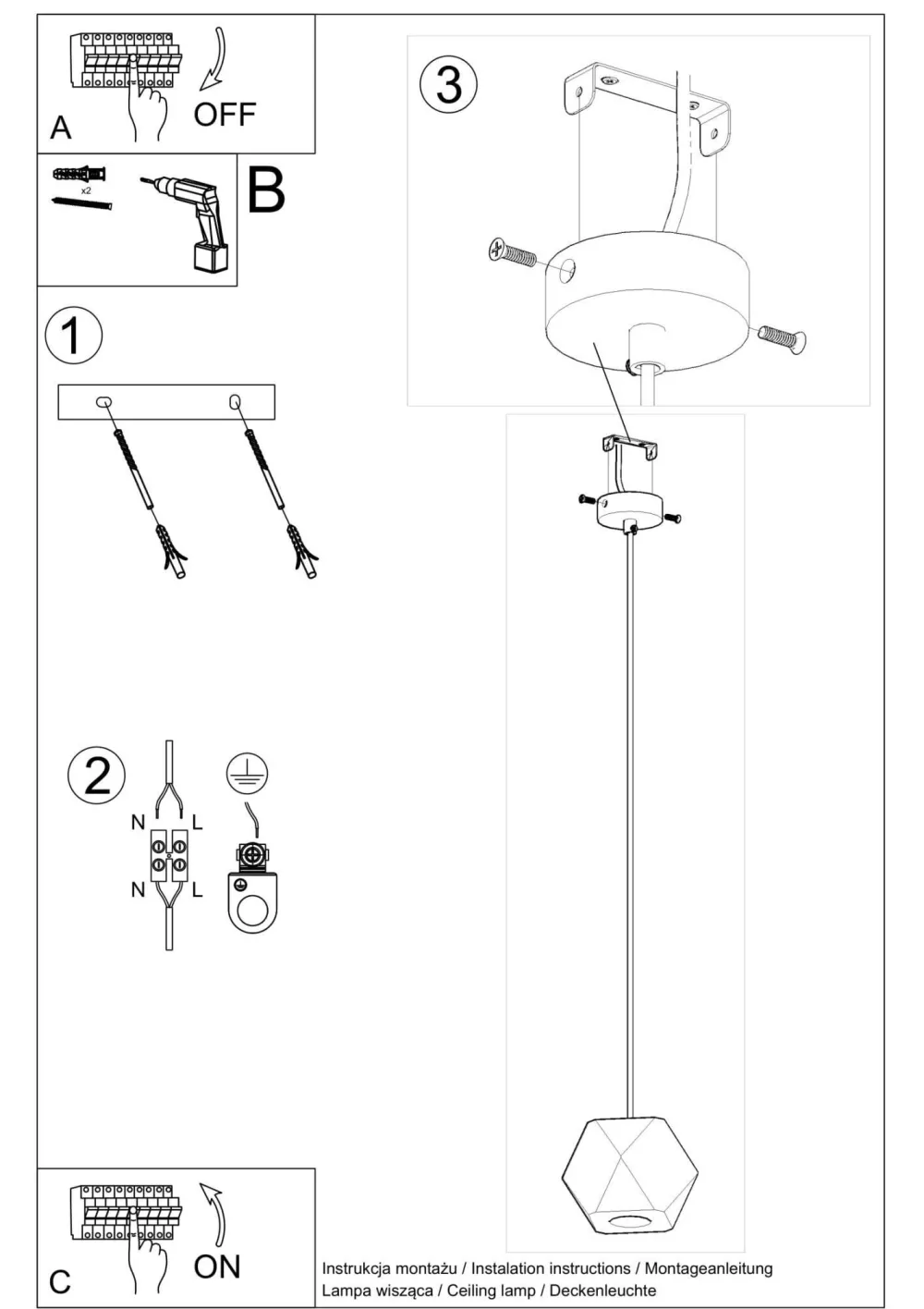 A

OFF

x2

B

1

2

N L

N L

3

C

ON

Instrukcja montażu / Instalation instructions / Montageanleitung
Lampa wisząca / Ceiling lamp / Deckenleuchte