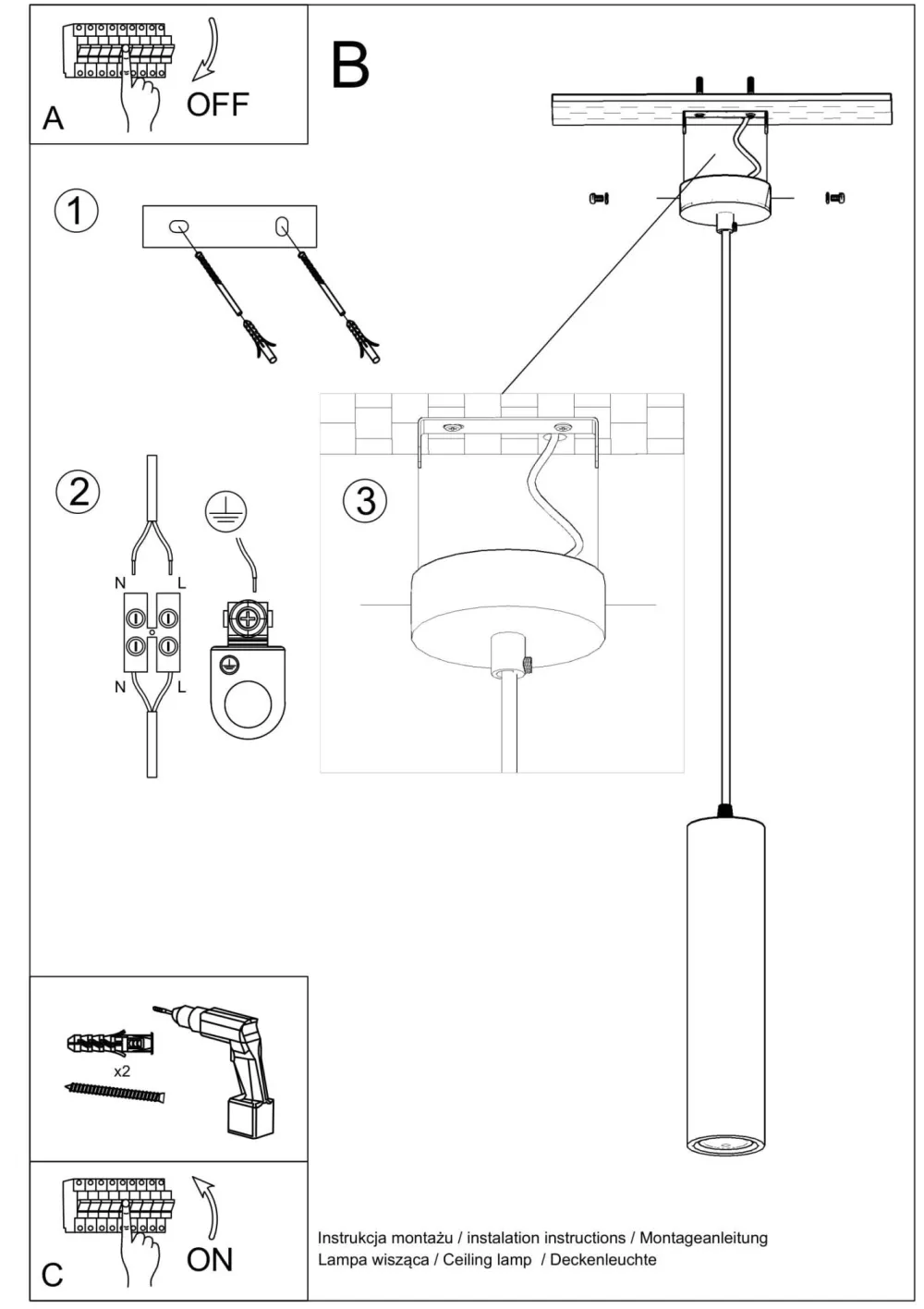 A
OFF

B

1

2

N L
N L

3

x2

C
ON

Instrukcja montażu / instalation instructions / Montageanleitung
Lampa wisząca / Ceiling lamp / Deckenleuchte