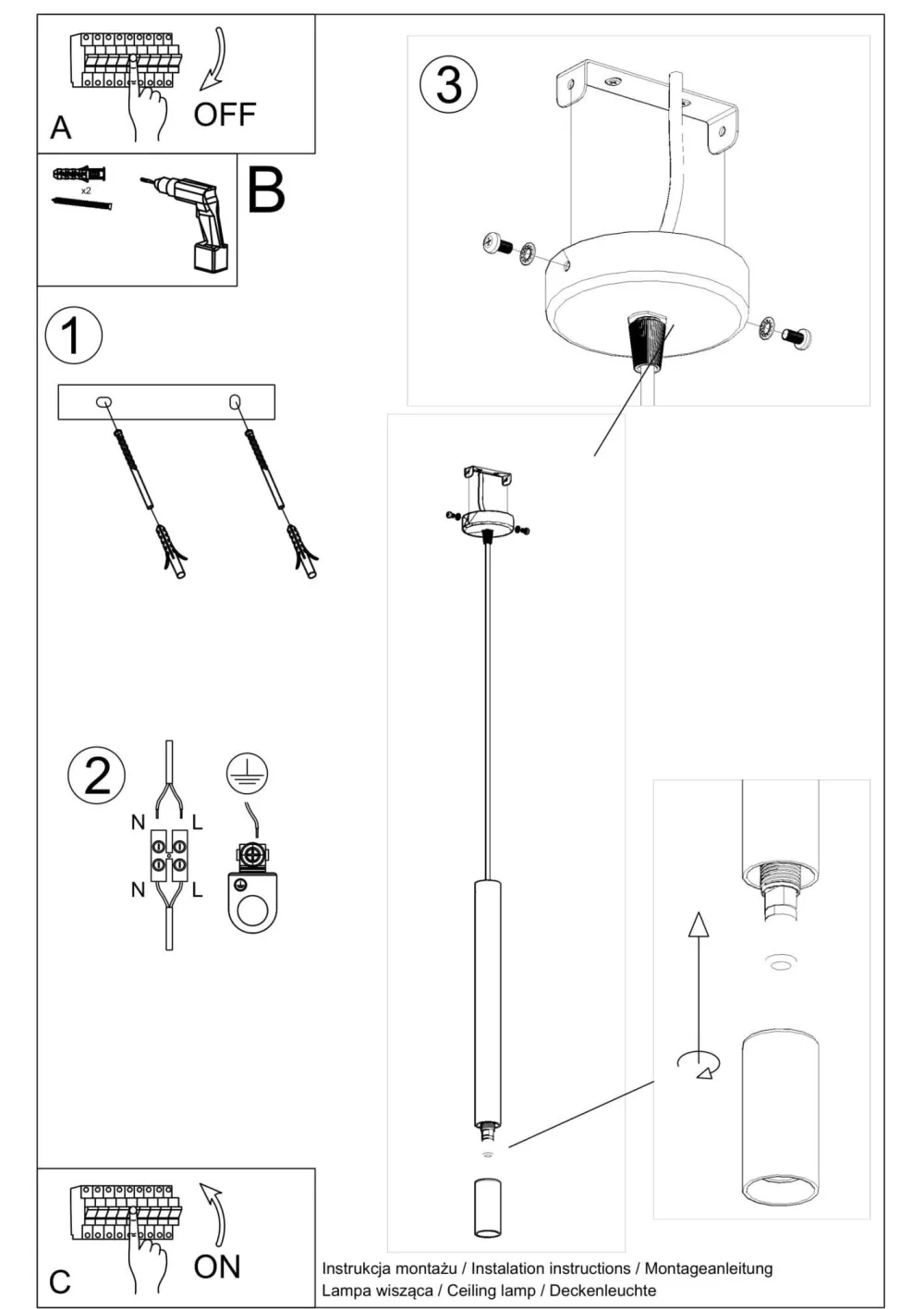 A
OFF

x2
B

1

3

2
N L
N L

C
ON

Instrukcja montażu / Instalation instructions / Montageanleitung
Lampa wisząca / Ceiling lamp / Deckenleuchte