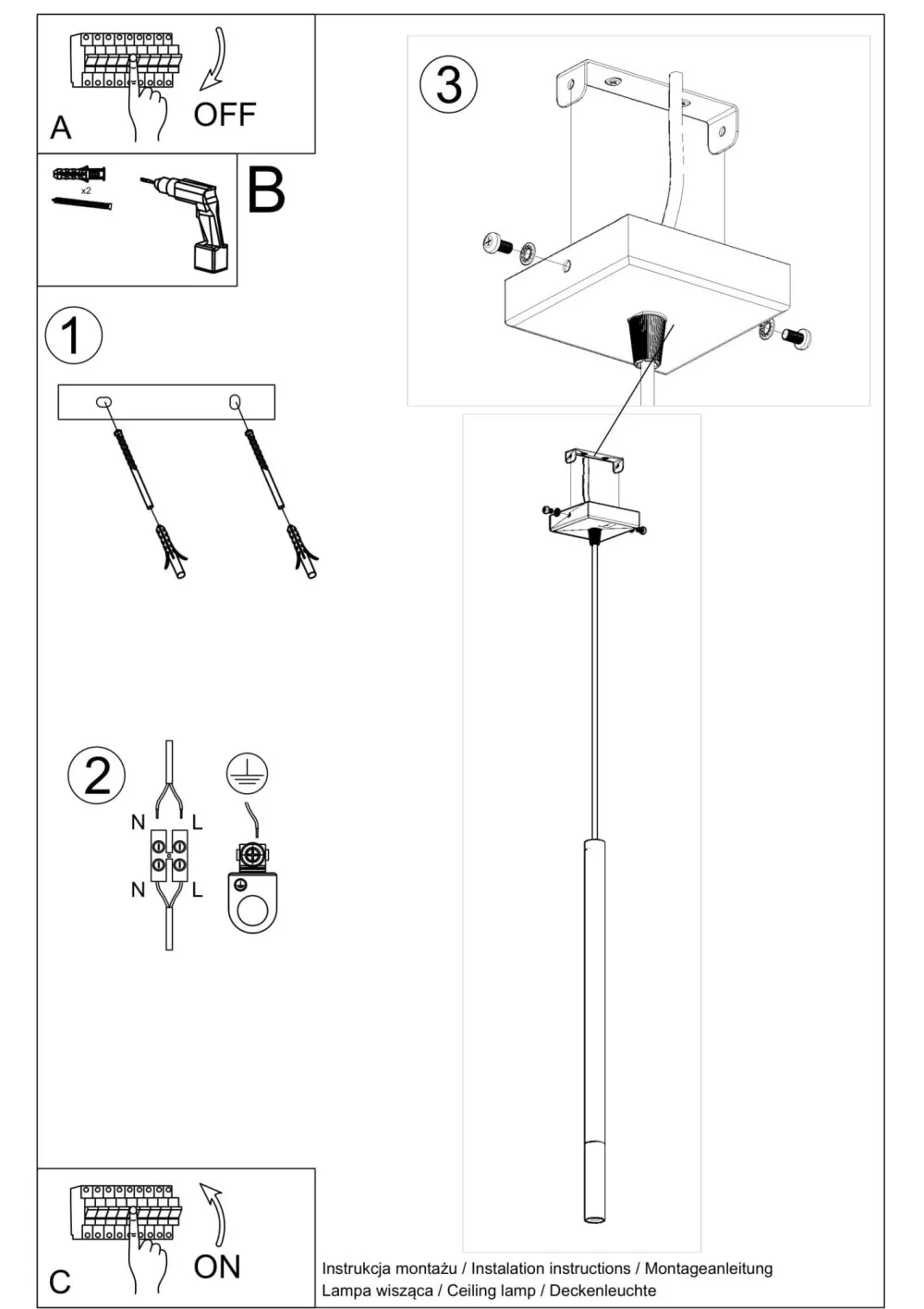 A
OFF

x2
B

1

2
N L
N L

3

C
ON

Instrukcja montażu / Instalation instructions / Montageanleitung
Lampa wisząca / Ceiling lamp / Deckenleuchte