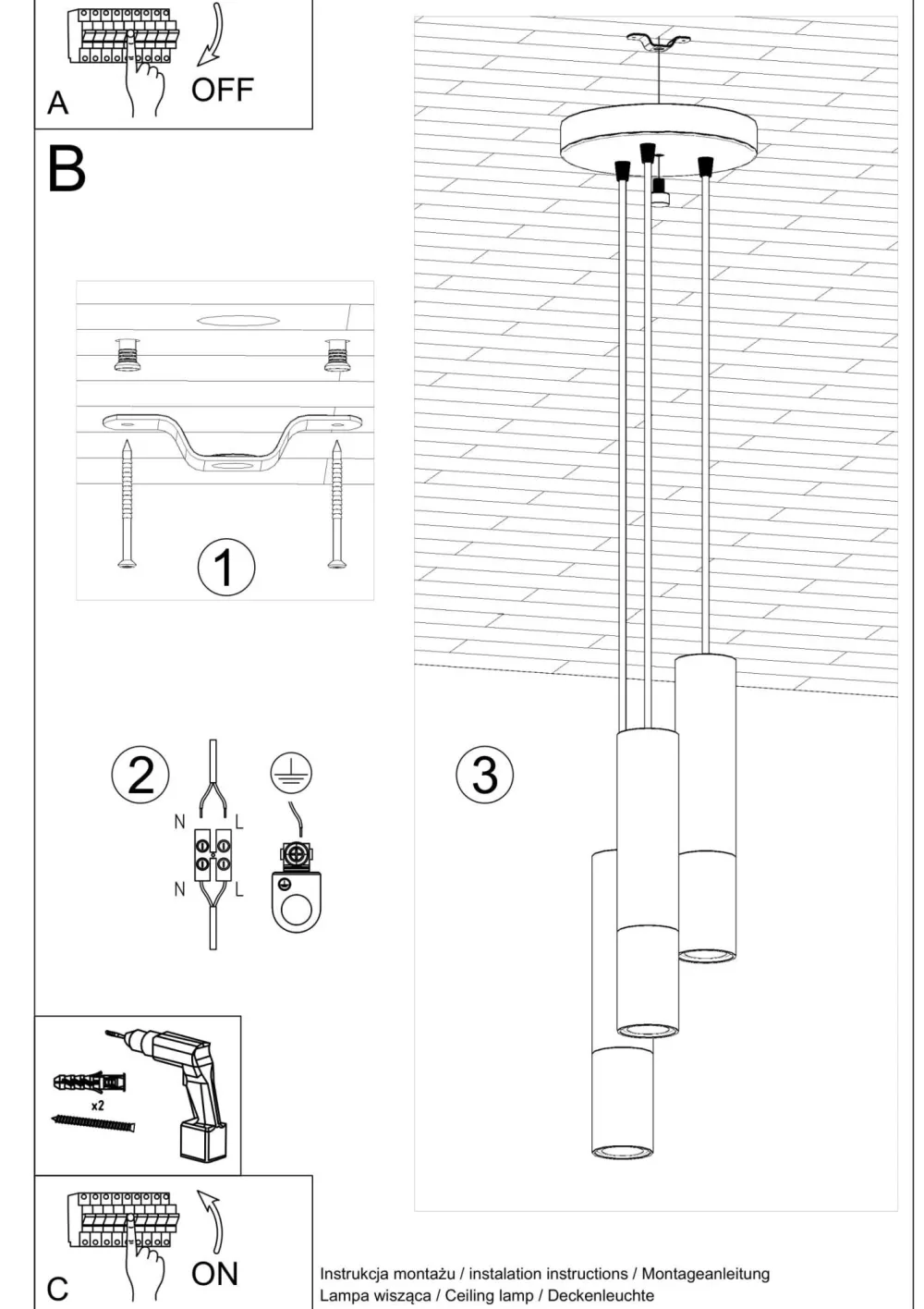 A
OFF

B

1

2
N
L
N
L

3

x2

C
ON

Instrukcja montażu / instalation instructions / Montageanleitung
Lampa wisząca / Ceiling lamp / Deckenleuchte