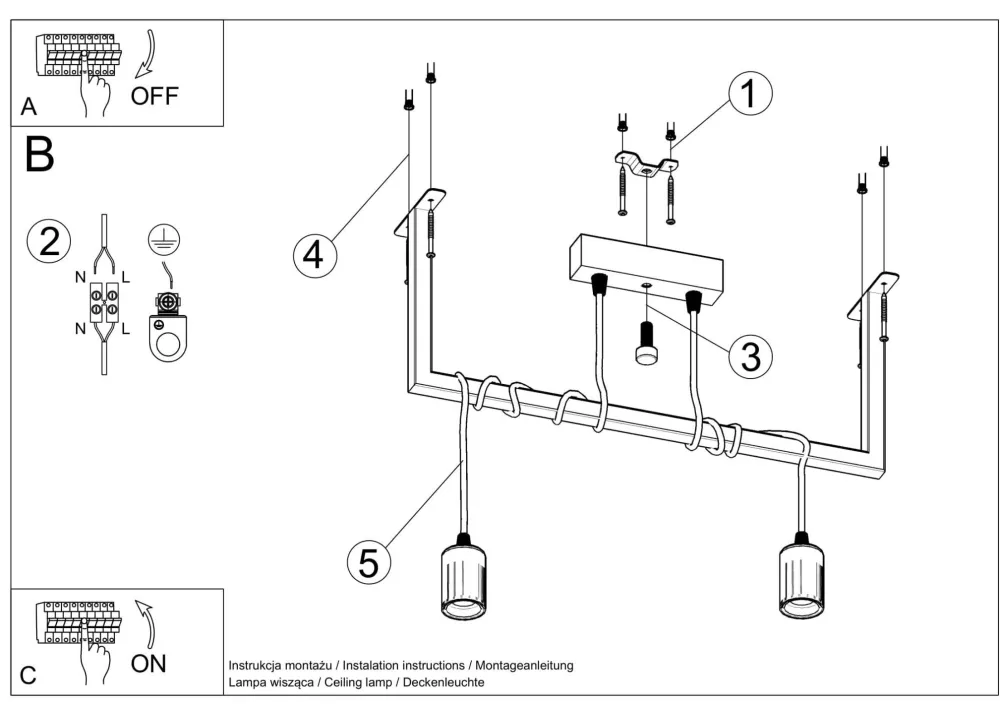 A
OFF

B

2
N L
N L

1

4

3

5

C
ON

Instrukcja montażu / Instalation instructions / Montageanleitung
Lampa wisząca / Ceiling lamp / Deckenleuchte