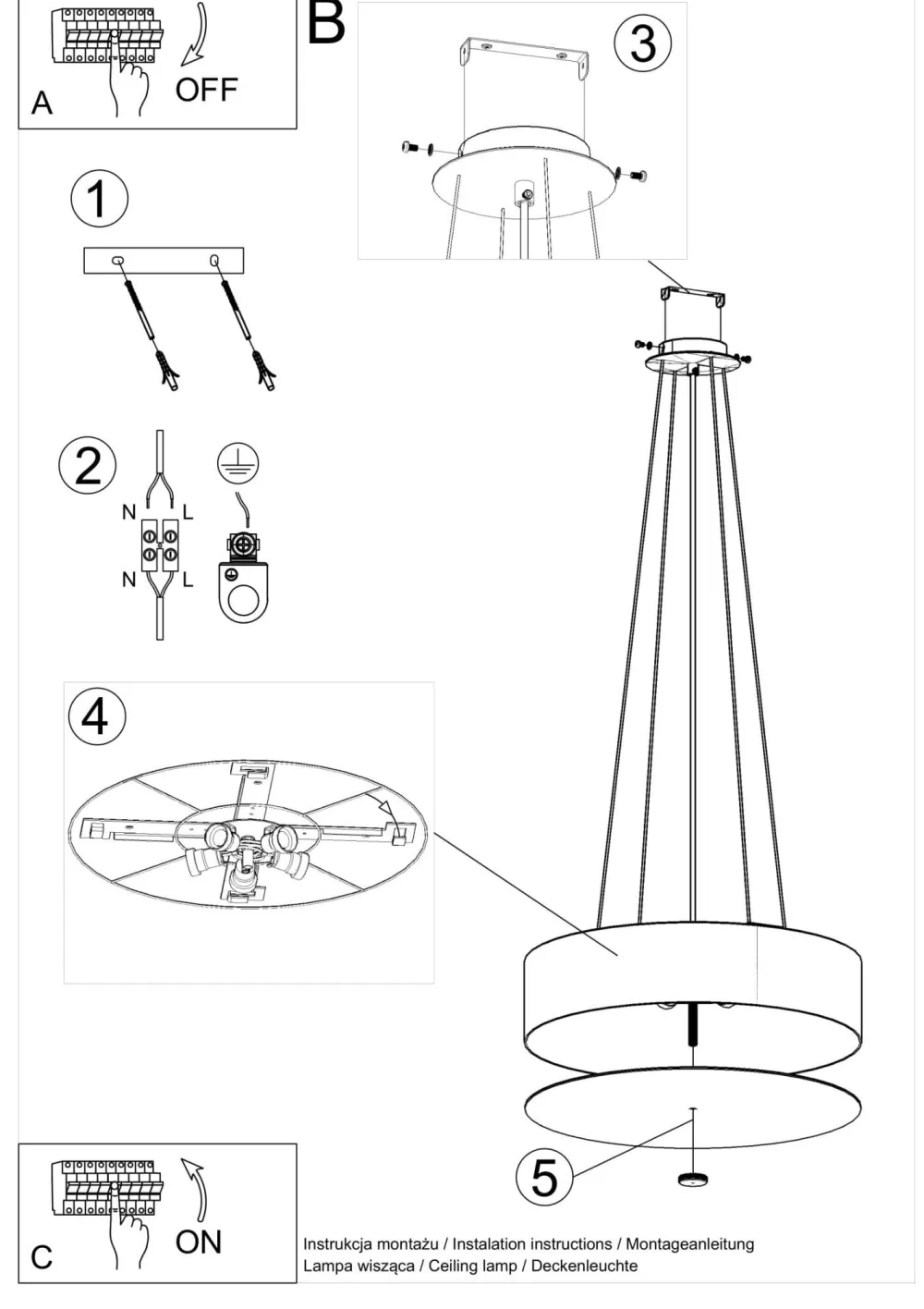 A
OFF
B
3
1
2
N
L
N
L
4
5
C
ON
Instrukcja montażu / Instalation instructions / Montageanleitung
Lampa wisząca / Ceiling lamp / Deckenleuchte