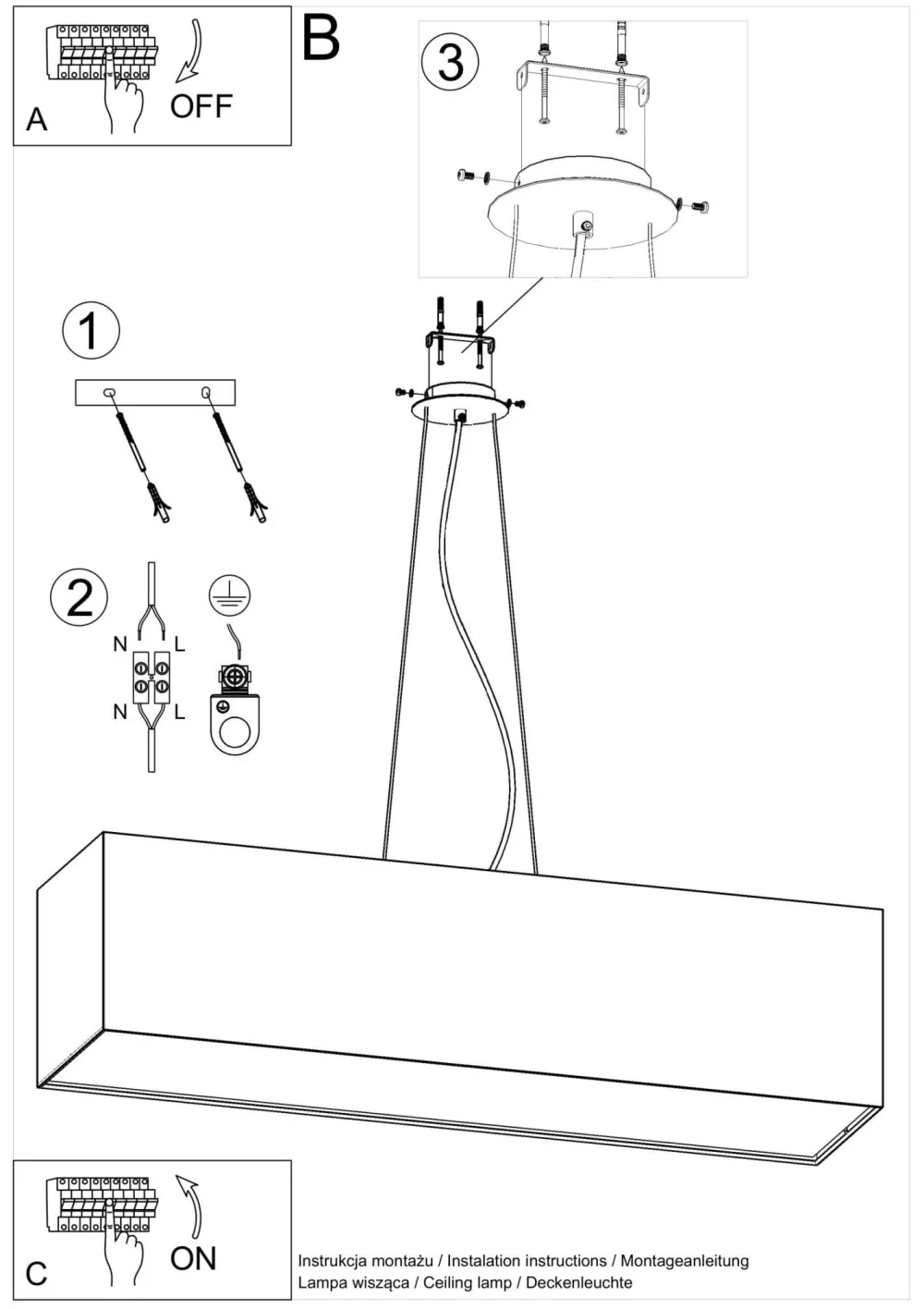 A
OFF

B

3

1

2

N L

N L

C
ON

Instrukcja montażu / Instalation instructions / Montageanleitung
Lampa wisząca / Ceiling lamp / Deckenleuchte