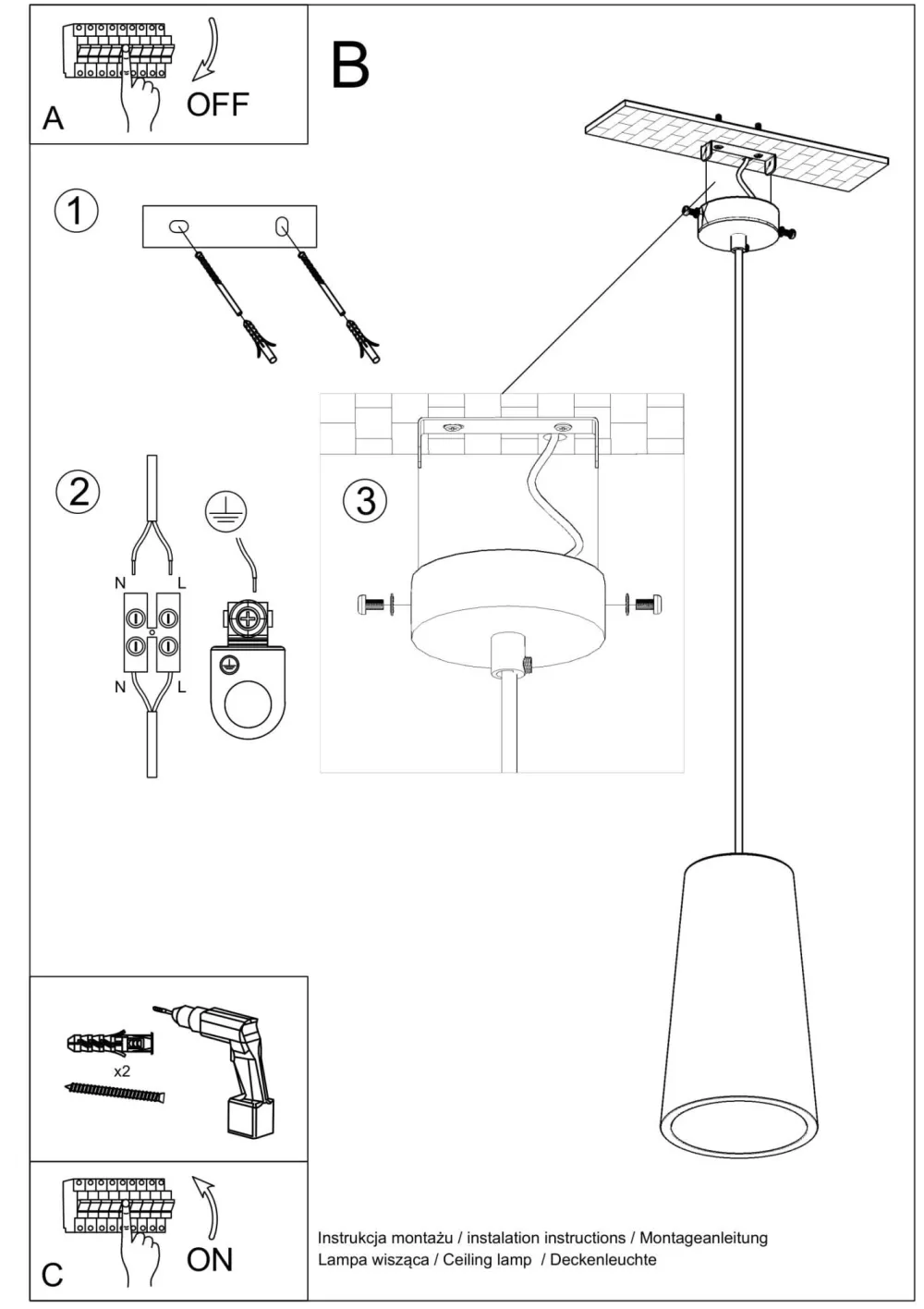 A
OFF
B
1
2
N
L
N
L
3
x2
C
ON
Instrukcja montażu / instalation instructions / Montageanleitung
Lampa wisząca / Ceiling lamp / Deckenleuchte