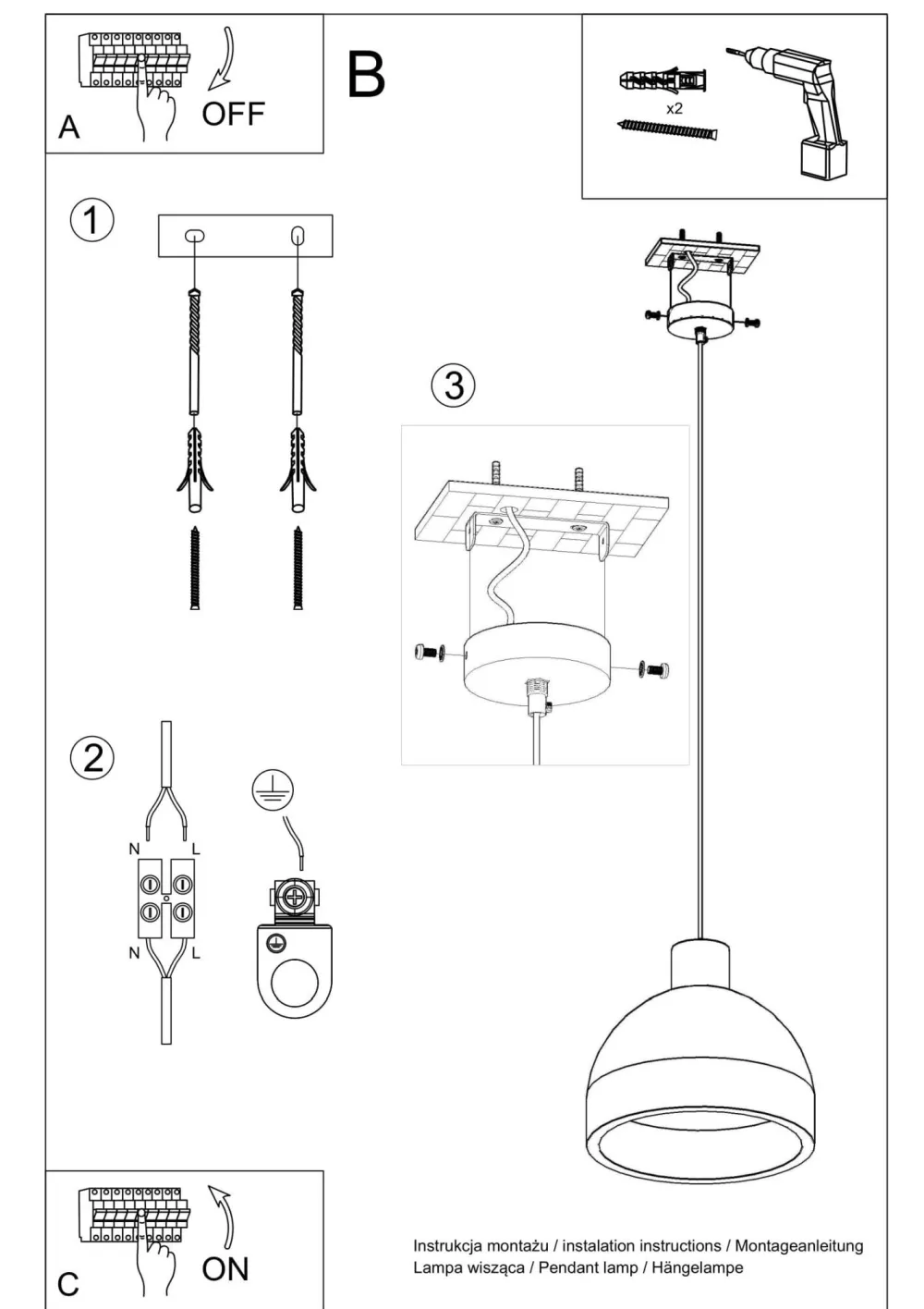 A
OFF

B

x2

1

3

2

N
L
N
L

C
ON

Instrukcja montażu / instalation instructions / Montageanleitung
Lampa wisząca / Pendant lamp / Hängelampe