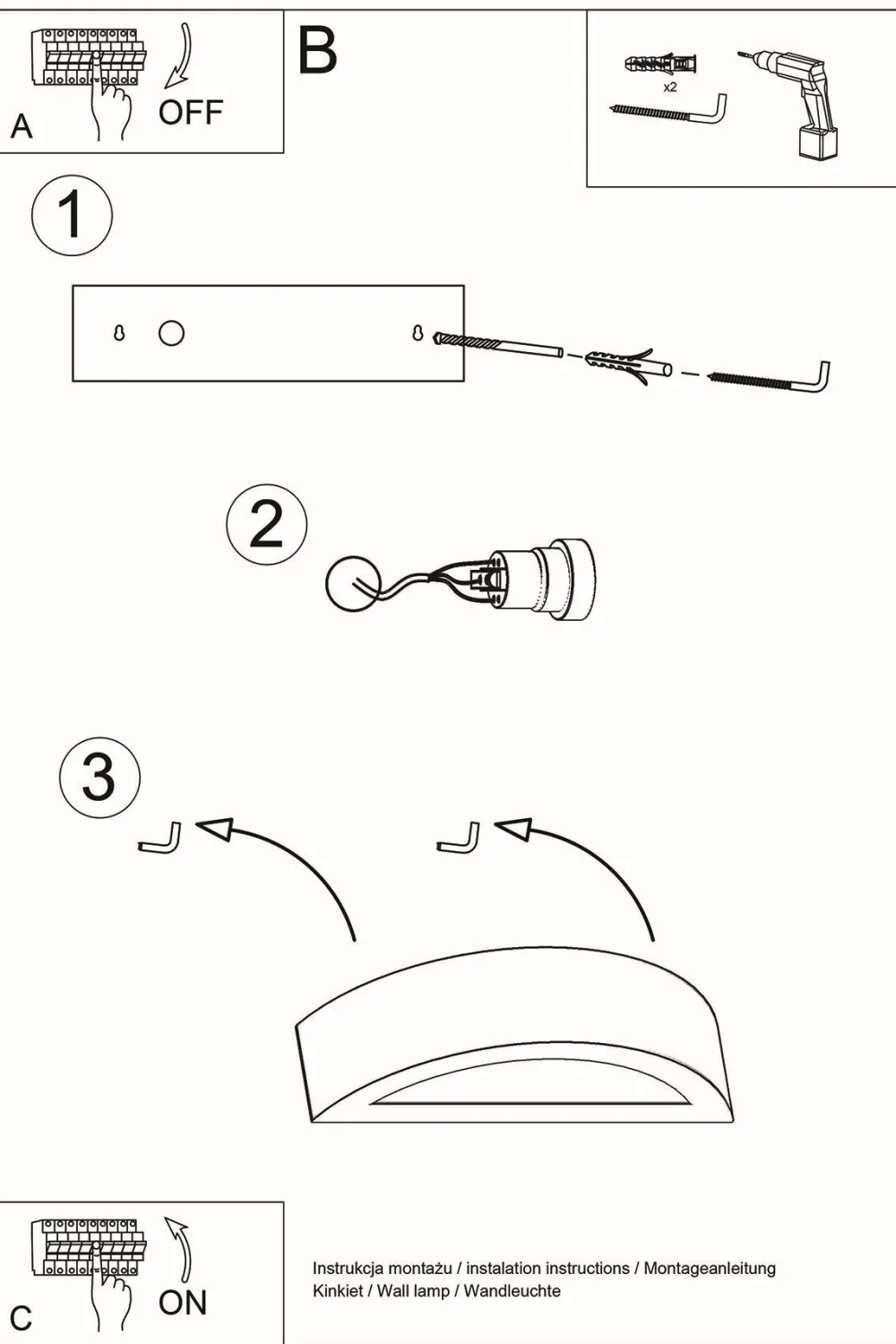 A

OFF

B

x2

1

2

3

C

ON

Instrukcja montażu / instalation instructions / Montageanleitung
Kinkiet / Wall lamp / Wandleuchte