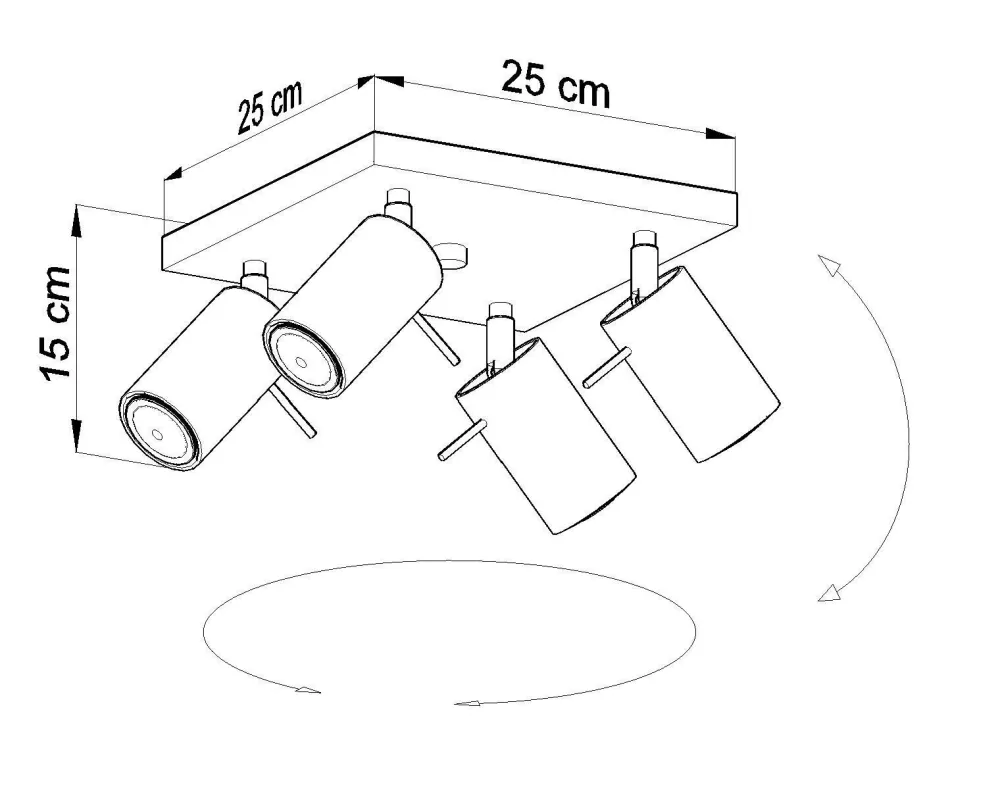 25 cm
25 cm
15 cm