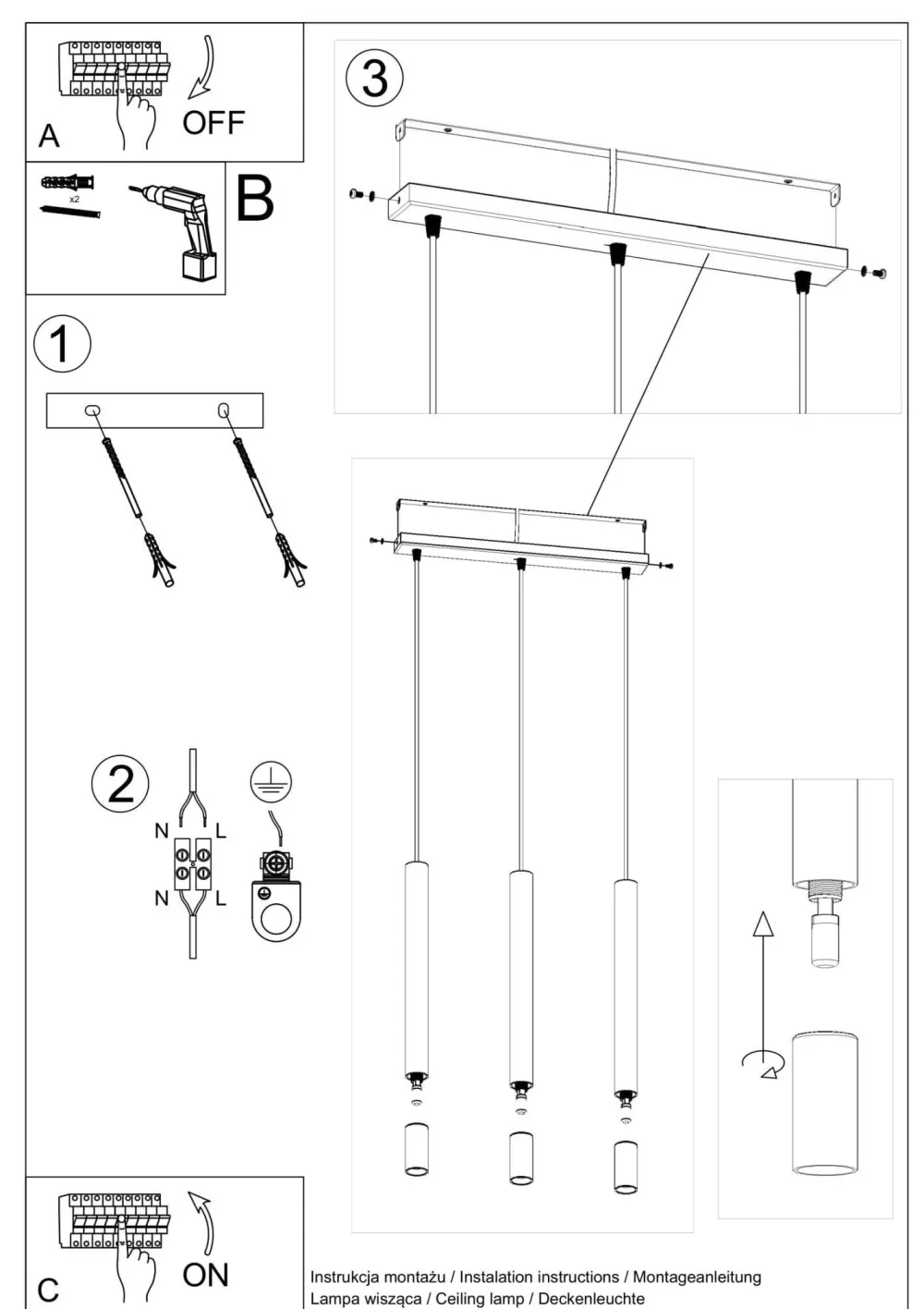 A
OFF
x2
B
1
2
N
L
N
L
3
C
ON
Instrukcja montażu / Instalation instructions / Montageanleitung
Lampa wisząca / Ceiling lamp / Deckenleuchte