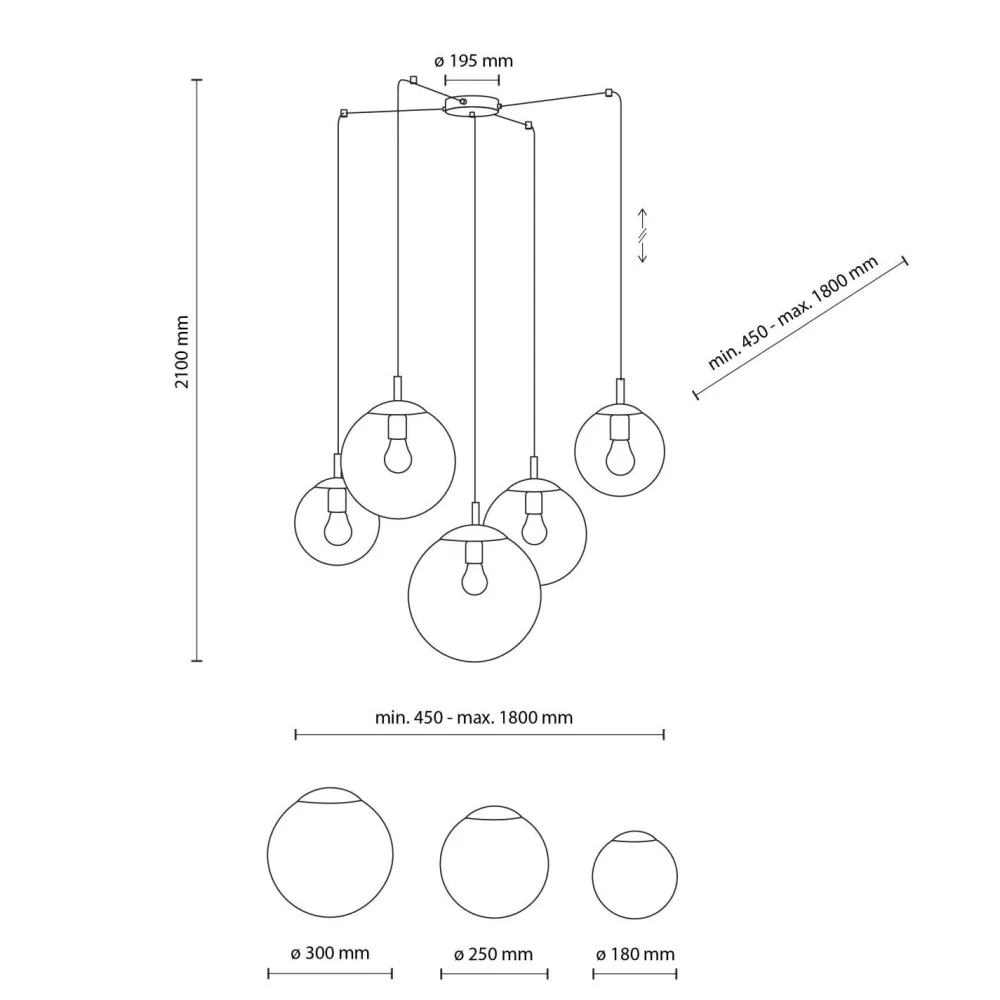 ø 195 mm

2100 mm

min. 450 - max. 1800 mm

min. 450 - max. 1800 mm

ø 300 mm

ø 250 mm

ø 180 mm