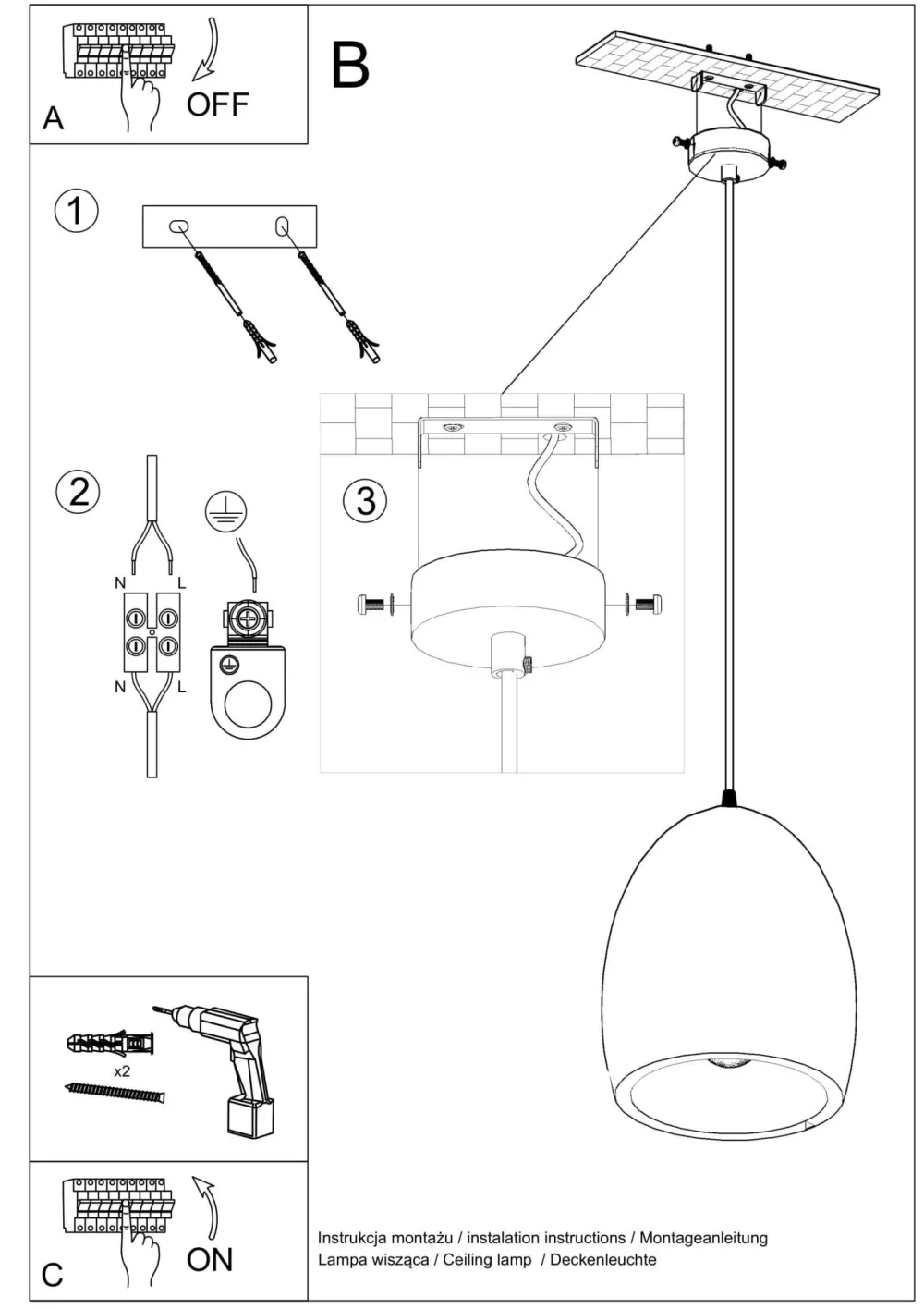 A
OFF

B

1

2

N L
N L

3

x2

C
ON

Instrukcja montażu / instalation instructions / Montageanleitung
Lampa wisząca / Ceiling lamp / Deckenleuchte