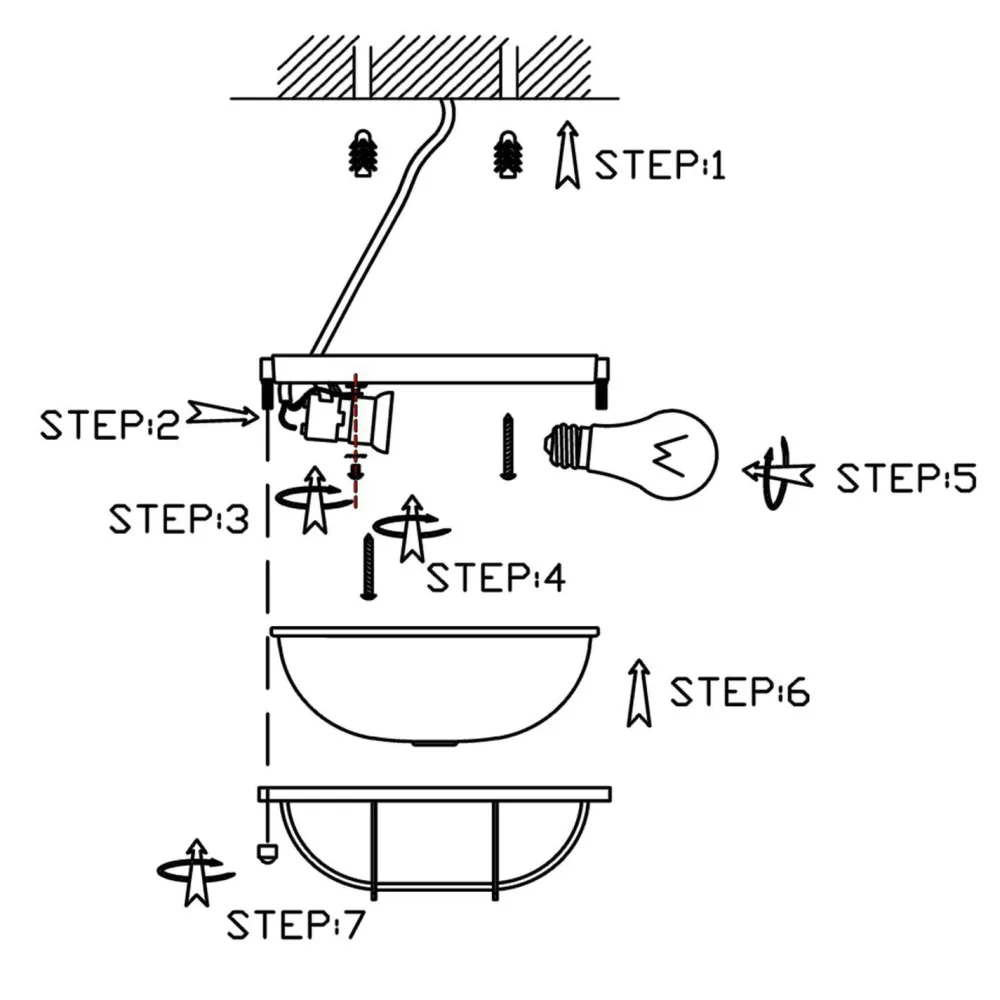 STEP:1

STEP:2

STEP:5

STEP:3

STEP:4

STEP:6

STEP:7