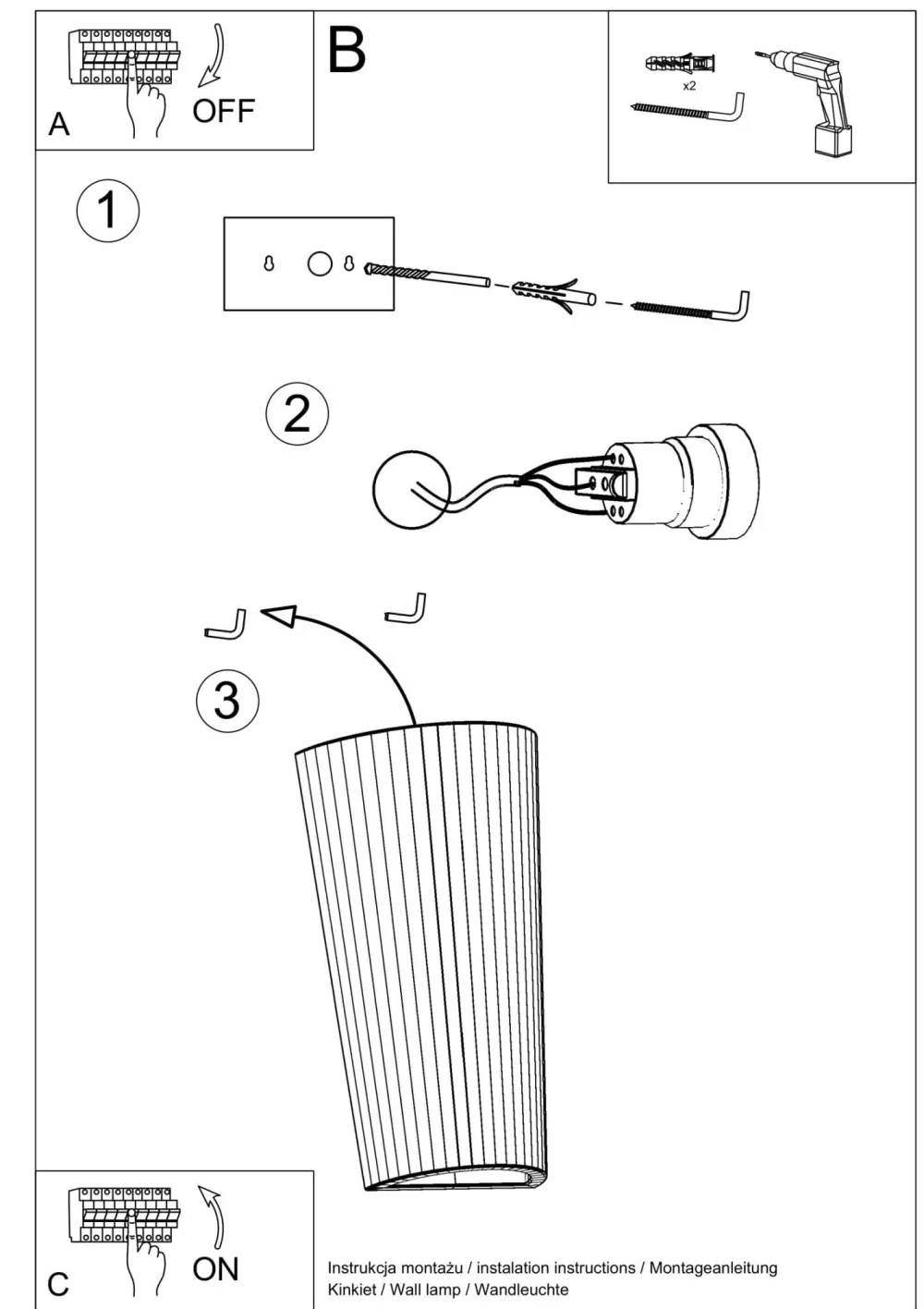 A
OFF

B

x2

1

2

3

C
ON

Instrukcja montażu / instalation instructions / Montageanleitung
Kinkiet / Wall lamp / Wandleuchte