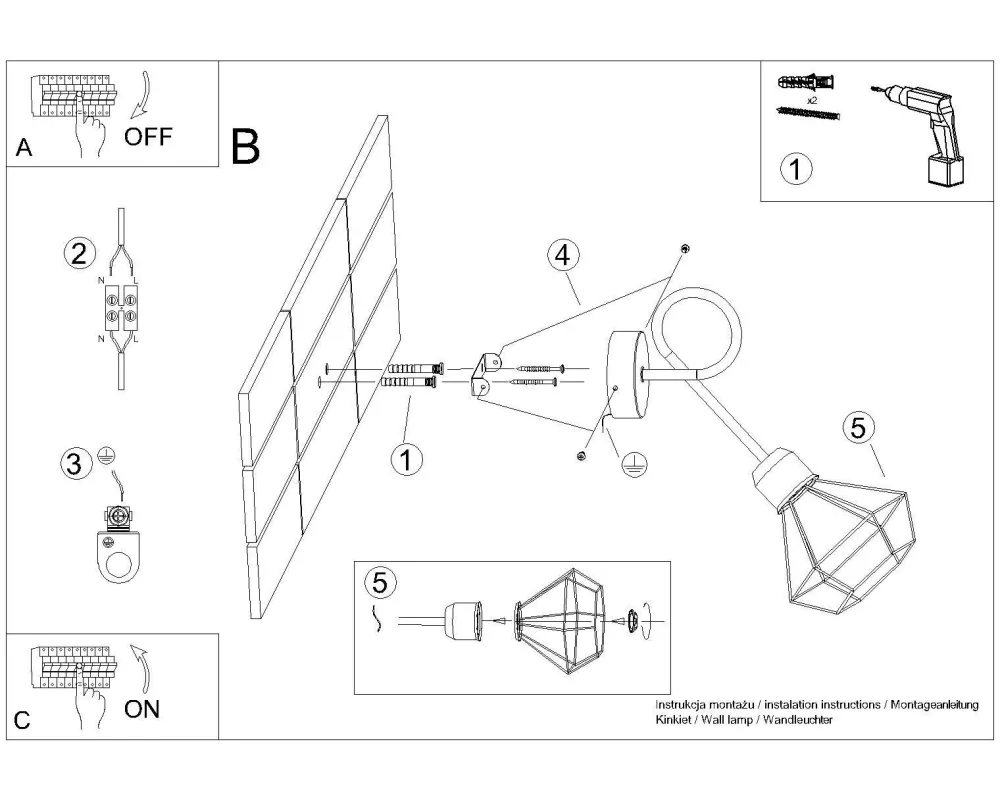 A
OFF

B

x2
1

2
N
L
N
L

3

4

1

5

5

C
ON

Instrukcja montażu / instalation instructions / Montageanleitung
Kinkiet / Wall lamp / Wandleuchter