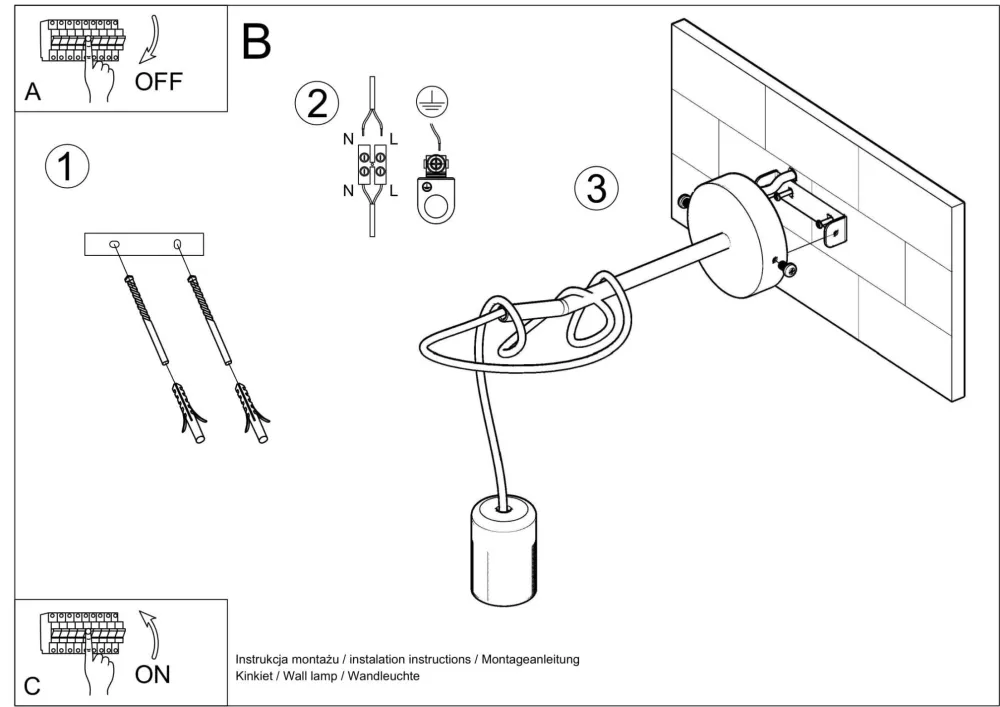 A
OFF

B

1

2

N L

N L

3

C
ON

Instrukcja montażu / instalation instructions / Montageanleitung
Kinkiet / Wall lamp / Wandleuchte