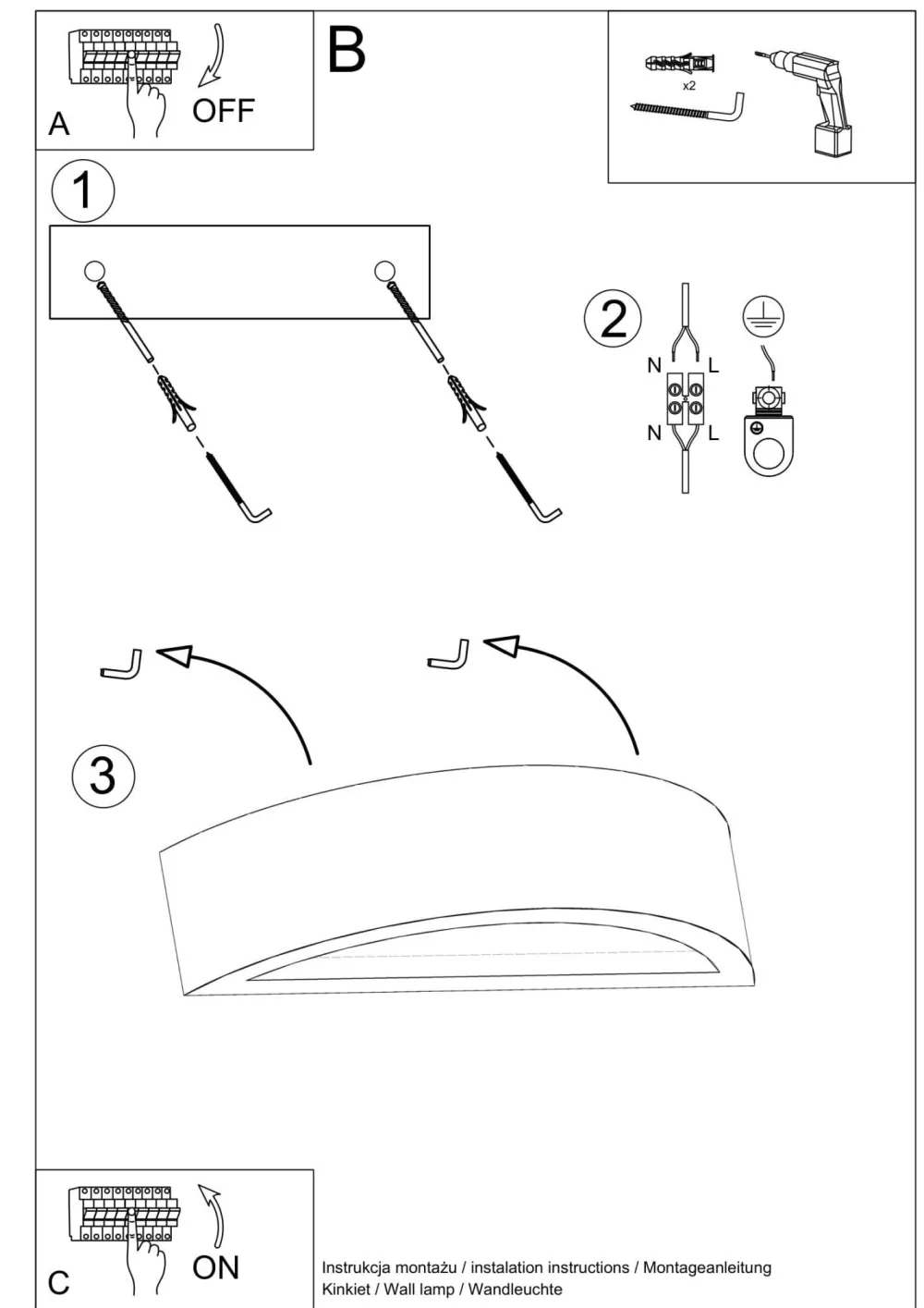 A

OFF

B

x2

1

2

N

L

N

L

3

C

ON

Instrukcja montażu / instalation instructions / Montageanleitung
Kinkiet / Wall lamp / Wandleuchte