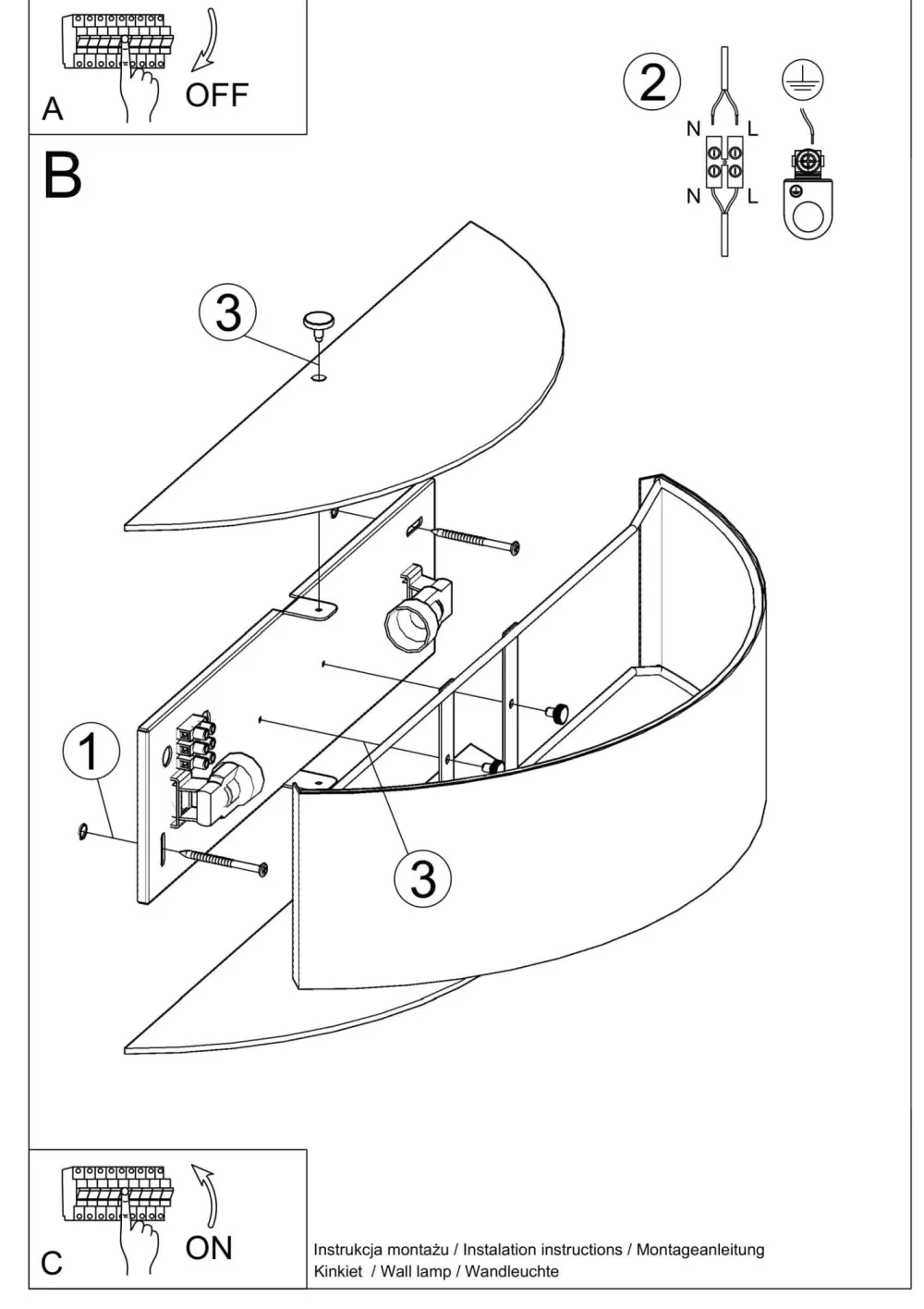 A
OFF

B

2
N L
N L

3

1

3

C
ON

Instrukcja montażu / Instalation instructions / Montageanleitung
Kinkiet / Wall lamp / Wandleuchte