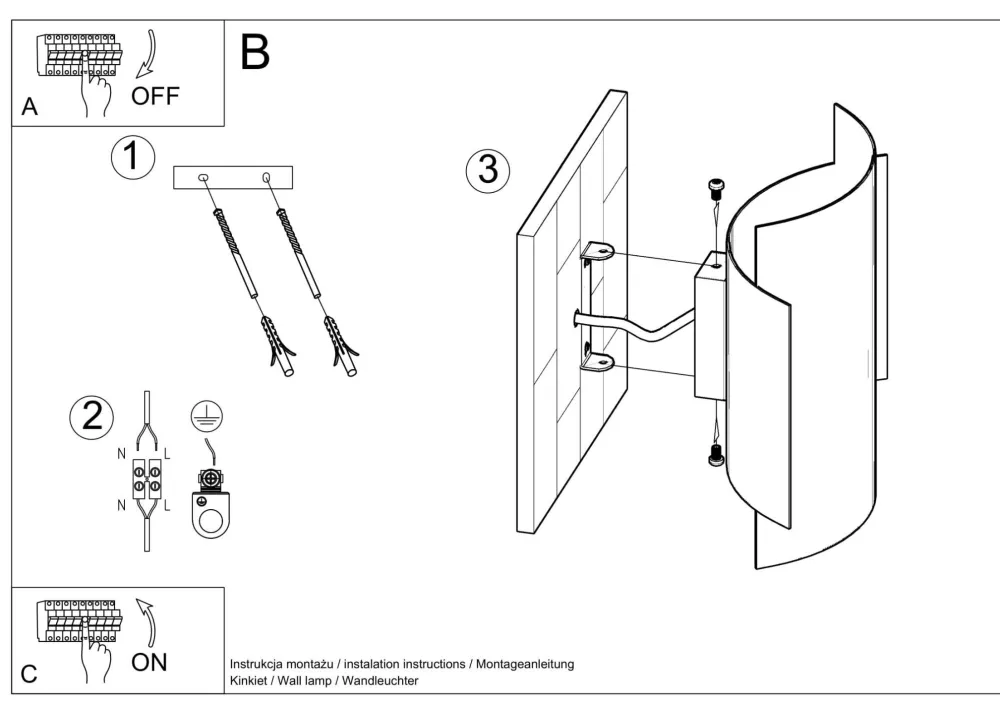 A
OFF

B

1

2

N L
N L

3

C
ON

Instrukcja montażu / instalation instructions / Montageanleitung
Kinkiet / Wall lamp / Wandleuchter