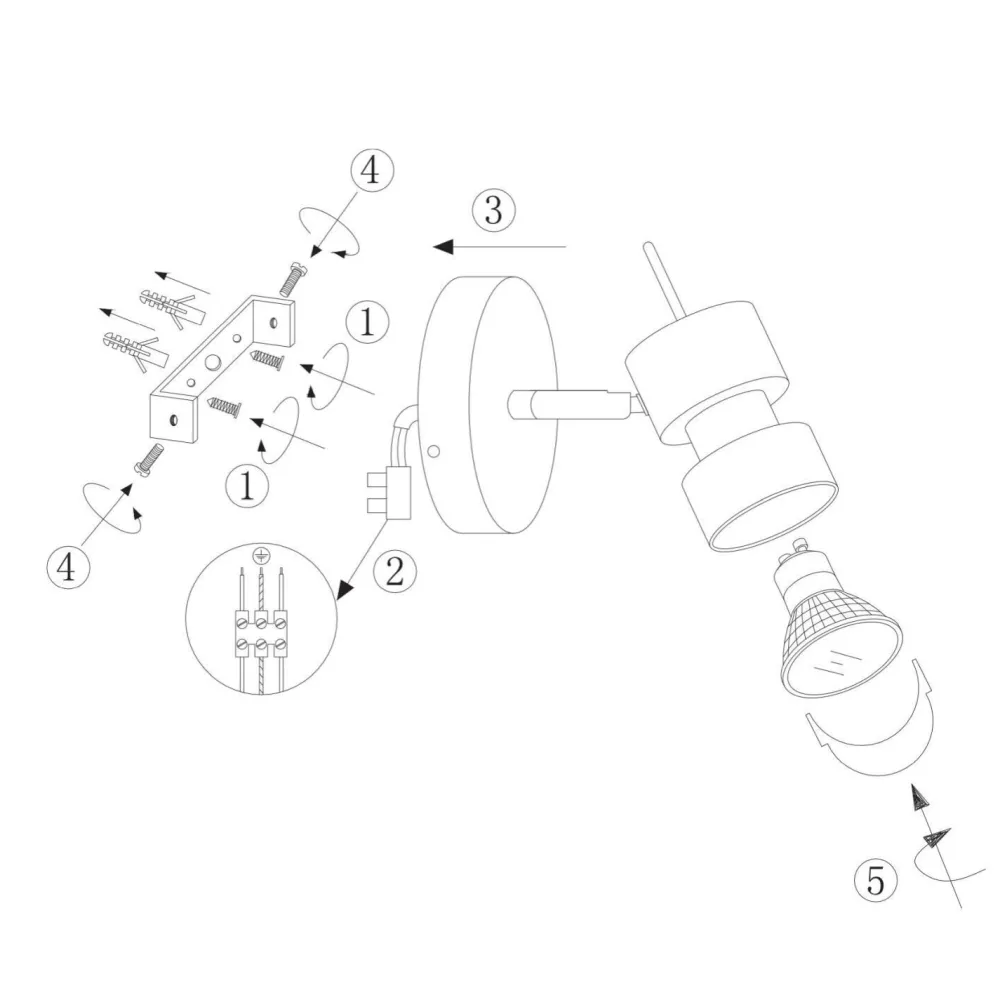 4

3

1

1

4

2

5